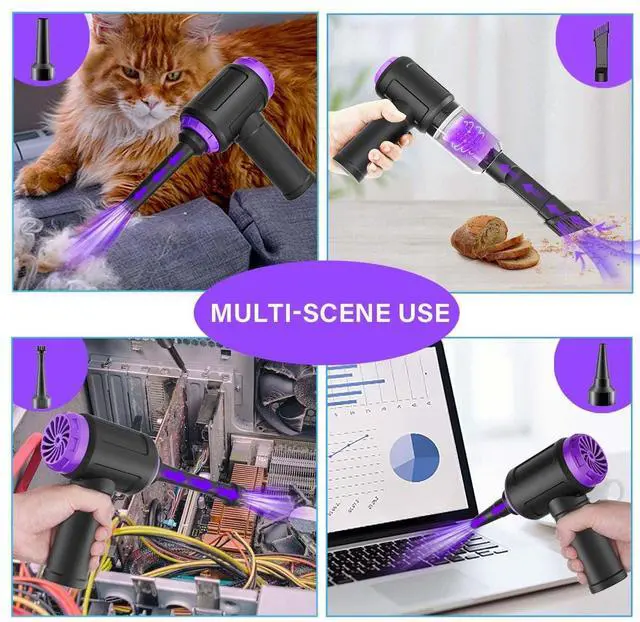 MULTI-SCENE USE