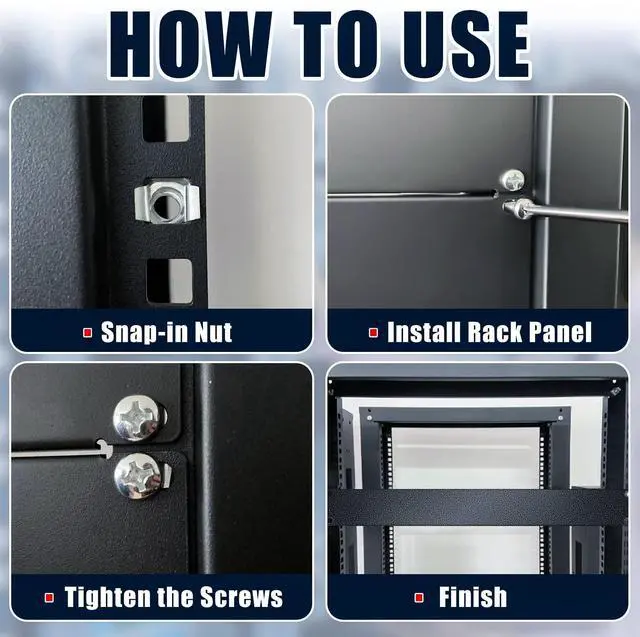 HOW TO USE

Snap-in Nut

Install Rack Panel

Tighten the Screws

Finish