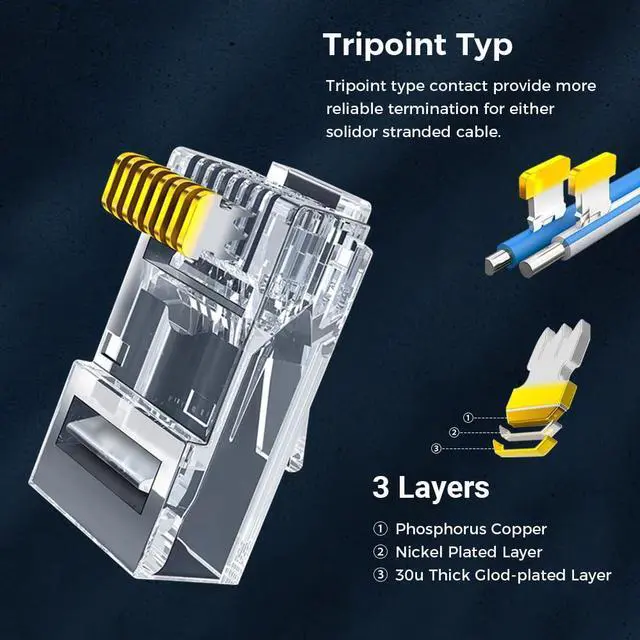 Tripoint Typ

Tripoint type contact provide more reliable termination for either solidor stranded cable.

①
②
③

3 Layers

① Phosphorus Copper
② Nickel Plated Layer
③ 30u Thick Glod-plated Layer