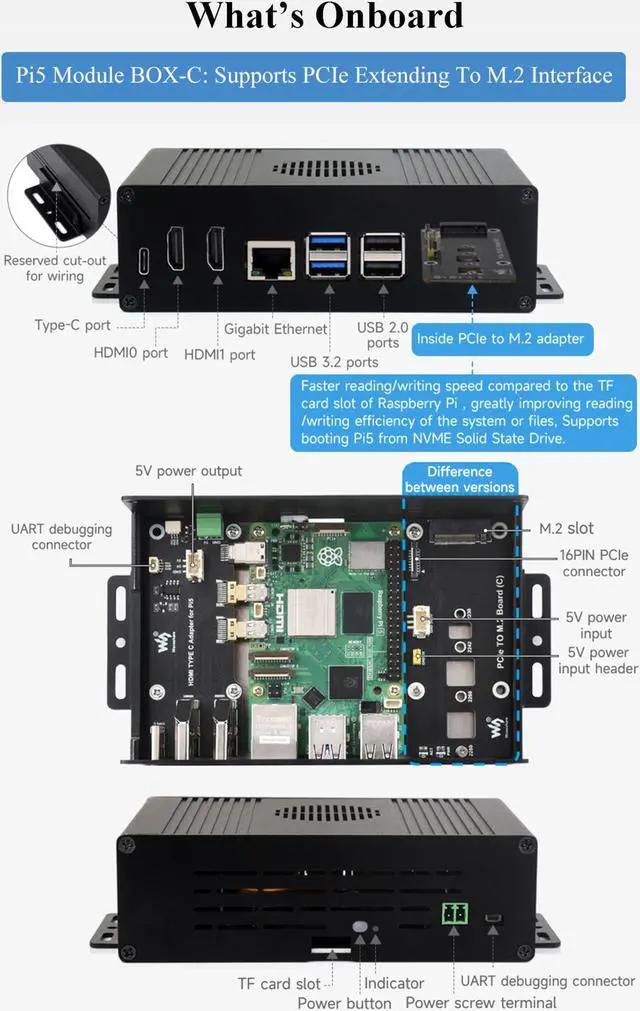 What's Onboard

Pi5 Module BOX-C: Supports PCIe Extending To M.2 Interface

Reserved cut-out for wiring

Type-C port

HDMI0 port

HDMI1 port

Gigabit Ethernet

USB 3.2 ports

USB 2.0 ports

Inside PCIe to M.2 adapter

Faster reading/writing speed compared to the TF card slot of Raspberry Pi , greatly improving reading /writing efficiency of the system or files, Supports booting Pi5 from NVME Solid State Drive.

5V power output

UART debugging connector

Difference between versions

M.2 slot

16PIN PCIe connector

5V power input

5V power input header

HDMI TYPE C Adapter for Pi5

Raspberry Pi 5

PCIe TO M.2 Board (C)

TF card slot

Power button

Indicator

Power screw terminal

UART debugging connector