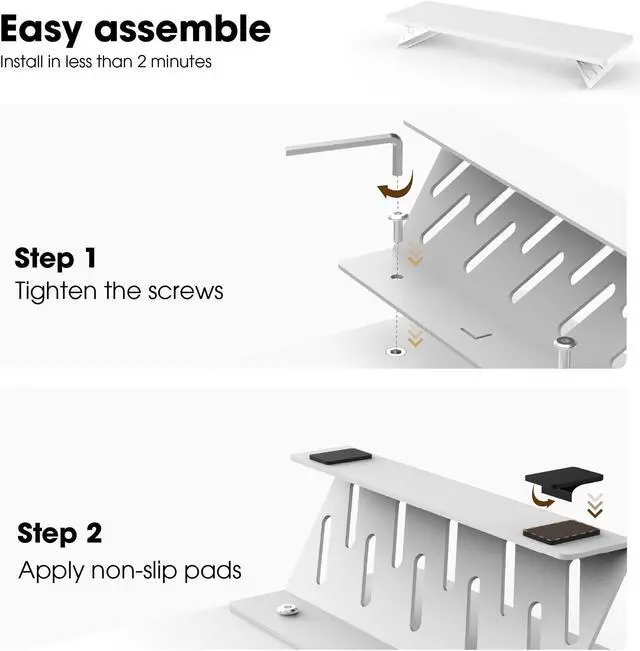 Easy assemble
Install in less than 2 minutes

Step 1
Tighten the screws

Step 2
Apply non-slip pads