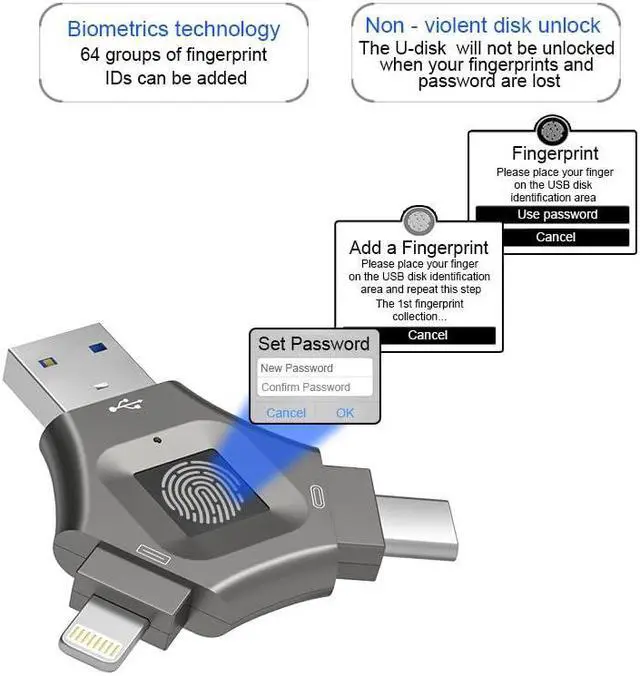 Biometrics technology
64 groups of fingerprint IDs can be added

Non - violent disk unlock
The U-disk will not be unlocked when your fingerprints and password are lost

Fingerprint
Please place your finger on the USB disk identification area
Use password
Cancel

Add a Fingerprint
Please place your finger on the USB disk identification area and repeat this step
The 1st fingerprint collection...
Cancel

Set Password
New Password
Confirm Password
Cancel
OK