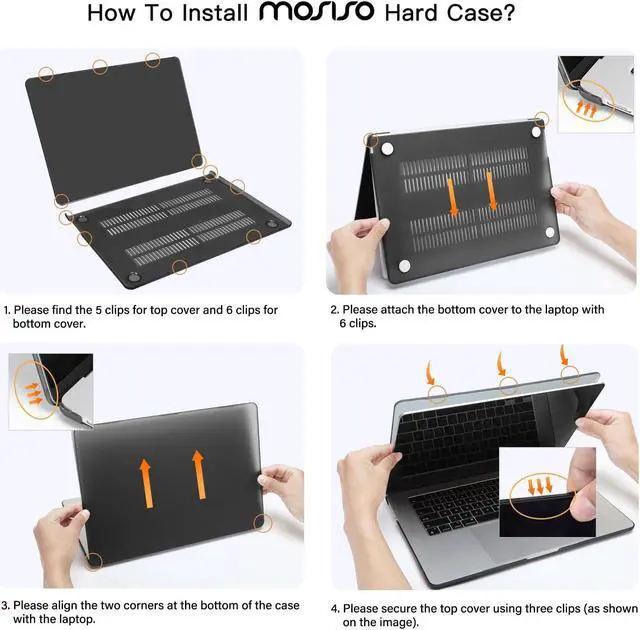 How To Install MOSISO Hard Case?

1. Please find the 5 clips for top cover and 6 clips for bottom cover.

2. Please attach the bottom cover to the laptop with 6 clips.

3. Please align the two corners at the bottom of the case with the laptop.

4. Please secure the top cover using three clips (as shown on the image).