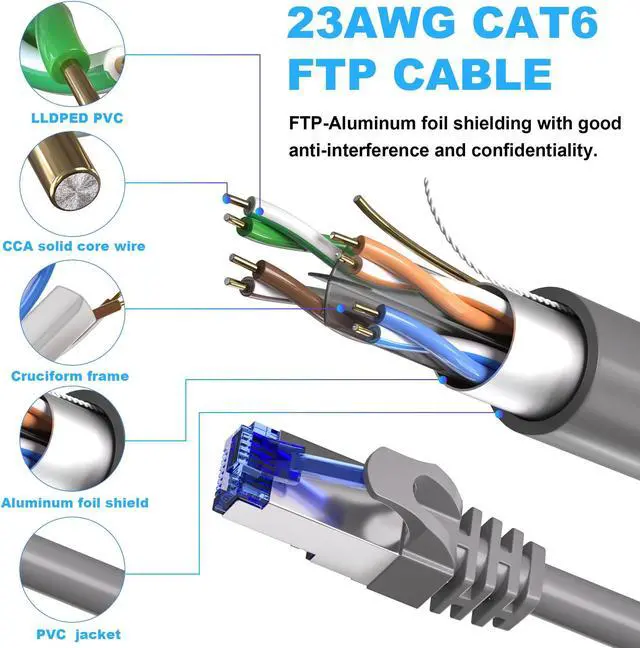 23AWG CAT6 FTP CABLE

FTP-Aluminum foil shielding with good anti-interference and confidentiality.

LLDPED PVC

CCA solid core wire

Cruciform frame

Aluminum foil shield

PVC jacket