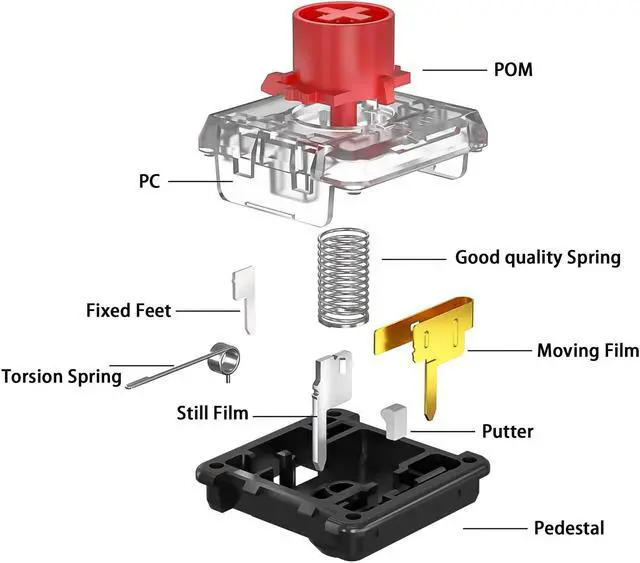 POM

PC

Good quality Spring

Fixed Feet

Moving Film

Torsion Spring

Still Film

Putter

Pedestal