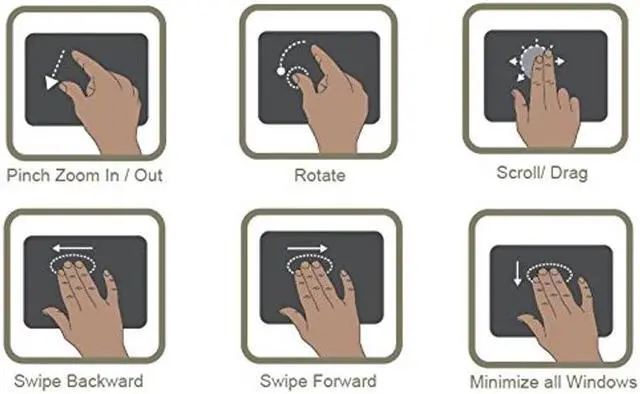 Pinch Zoom In / Out

Rotate

Scroll/ Drag

Swipe Backward

Swipe Forward

Minimize all Windows