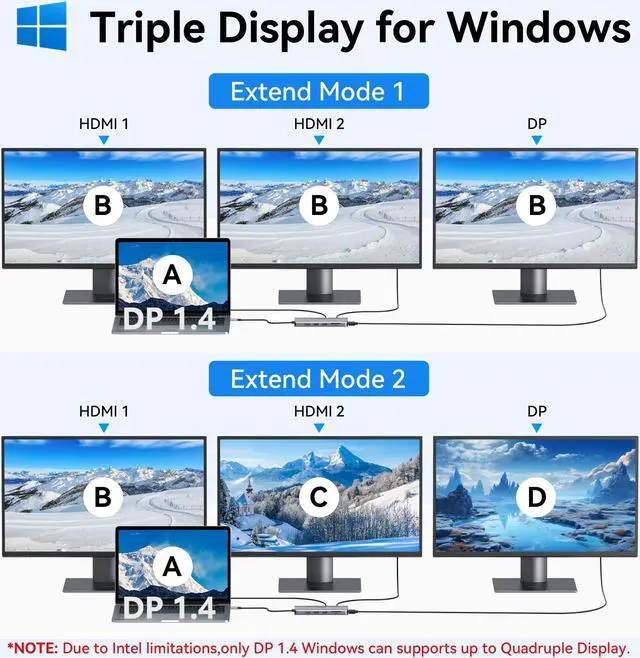 Triple Display for Windows

Extend Mode 1

HDMI 1

HDMI 2

DP

B

B

B

A

DP 1.4

Extend Mode 2

HDMI 1

HDMI 2

DP

B

C

D

A

DP 1.4

*NOTE: Due to Intel limitations,only DP 1.4 Windows can supports up to Quadruple Display.