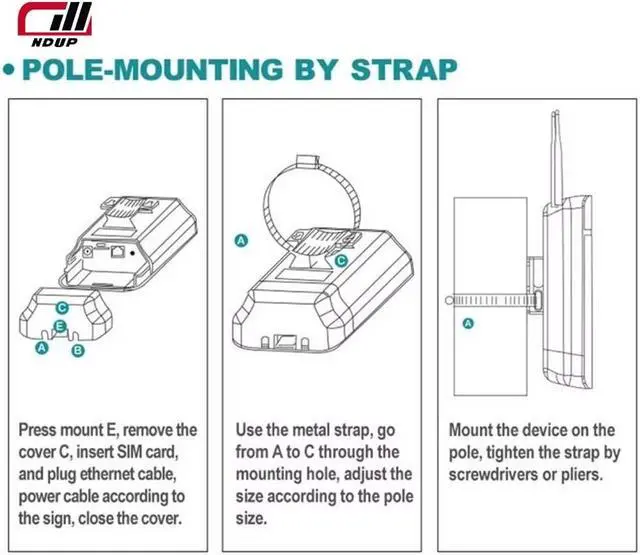 NDUP

• POLE-MOUNTING BY STRAP

C
E
A
B

Press mount E, remove the cover C, insert SIM card, and plug ethernet cable, power cable according to the sign, close the cover.

A
C

Use the metal strap, go from A to C through the mounting hole, adjust the size according to the pole size.

A

Mount the device on the pole, tighten the strap by screwdrivers or pliers.