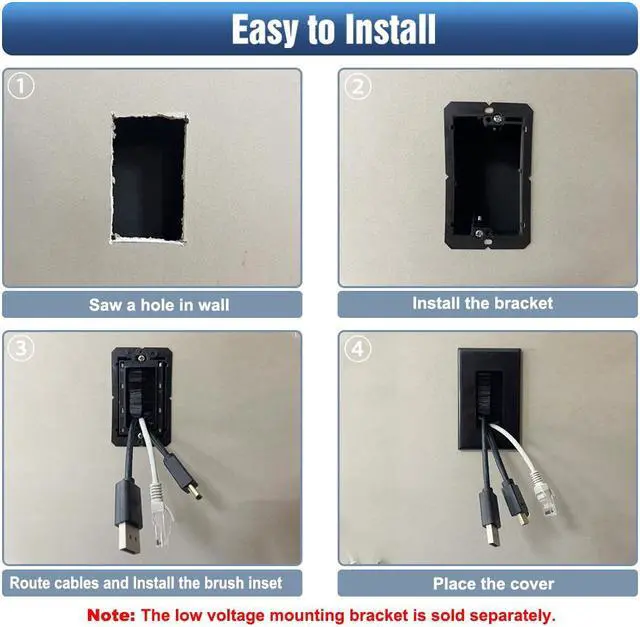 Easy to Install

1

Saw a hole in wall

2

Install the bracket

3

Route cables and Install the brush inset

4

Place the cover

Note: The low voltage mounting bracket is sold separately.