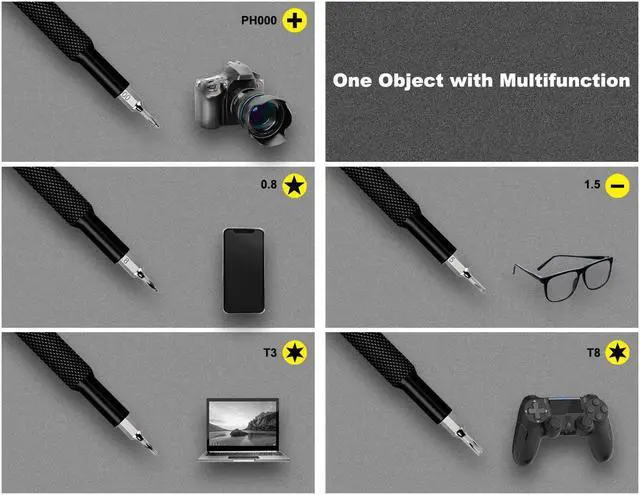 PH000

One Object with Multifunction

0.8

1.5

T3

T8