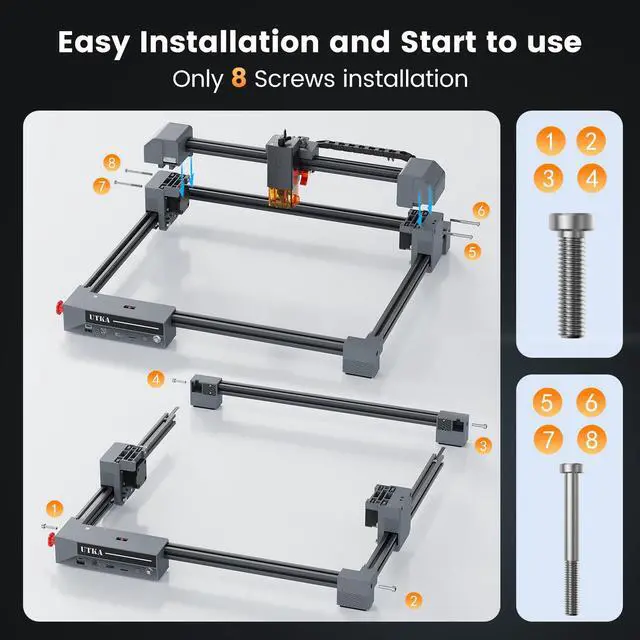 Easy Installation and Start to use
Only 8 Screws installation

8
7
6
5
UTKA

4
3
1
UTKA
2

1 2
3 4

5 6
7 8