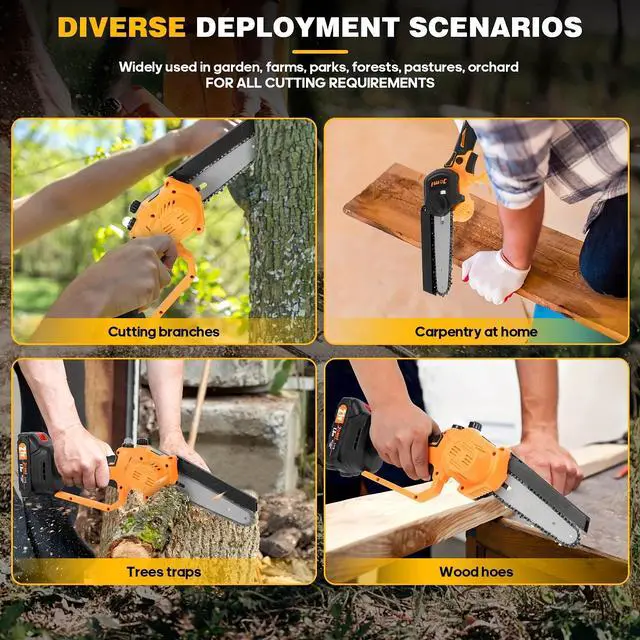 DIVERSE DEPLOYMENT SCENARIOS

Widely used in garden, farms, parks, forests, pastures, orchard
FOR ALL CUTTING REQUIREMENTS

Cutting branches

Carpentry at home

Trees traps

Wood hoes