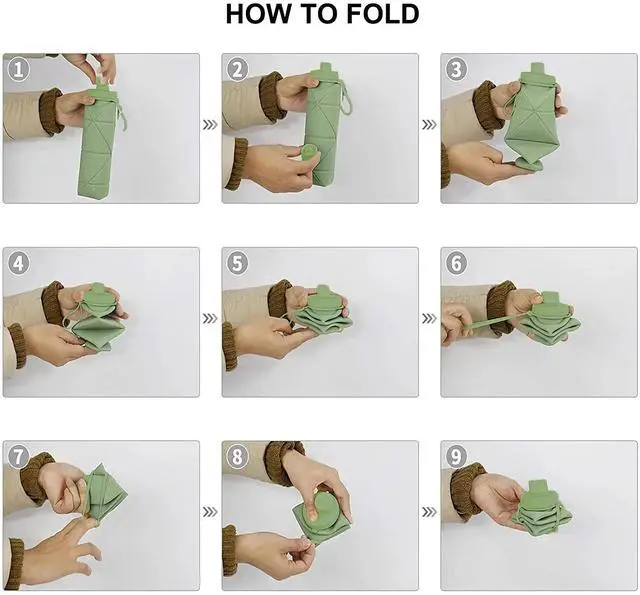 HOW TO FOLD

1

2

3

4

5

6

7

8

9