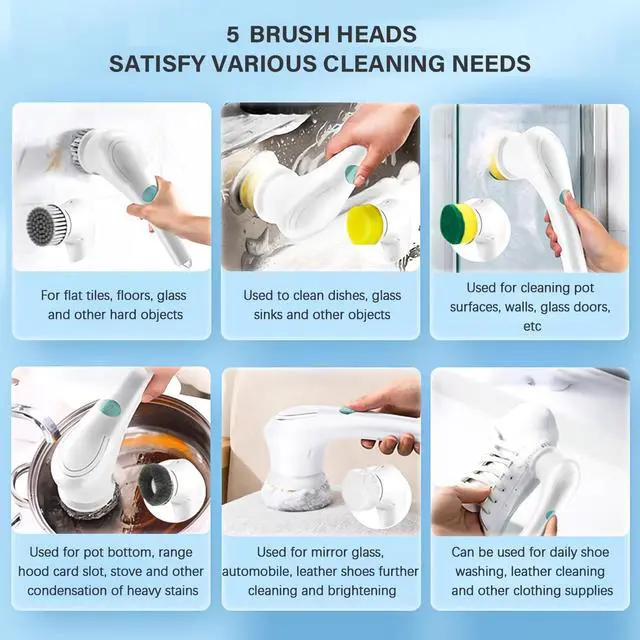 5 BRUSH HEADS
SATISFY VARIOUS CLEANING NEEDS

For flat tiles, floors, glass and other hard objects

Used to clean dishes, glass sinks and other objects

Used for cleaning pot surfaces, walls, glass doors, etc

Used for pot bottom, range hood card slot, stove and other condensation of heavy stains

Used for mirror glass, automobile, leather shoes further cleaning and brightening

Can be used for daily shoe washing, leather cleaning and other clothing supplies