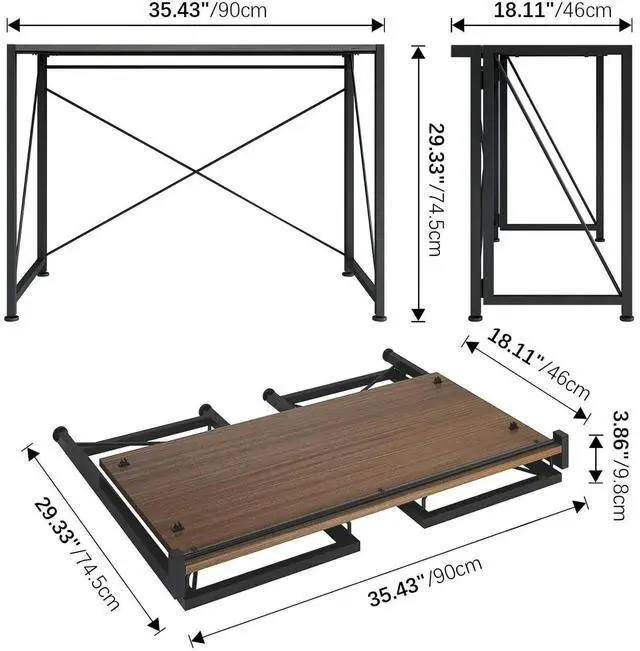 35.43"/90cm

18.11"/46cm

29.33"/74.5cm

18.11"/46cm

3.86"/9.8cm

29.33"/74.5cm

35.43"/90cm