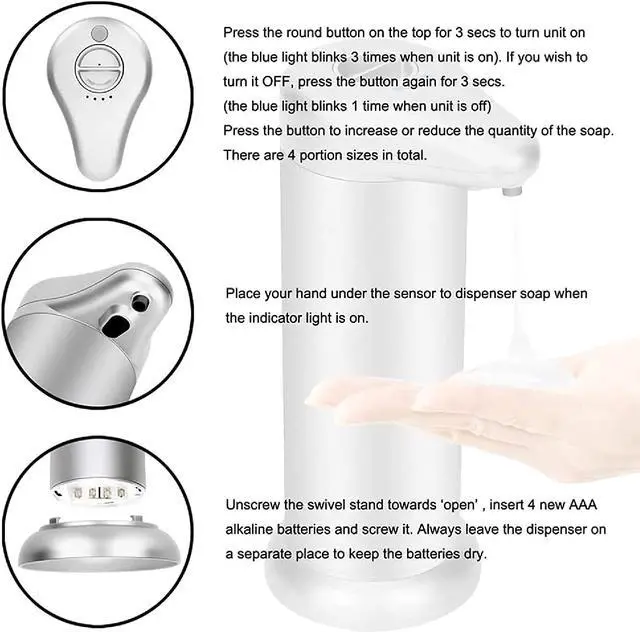 Press the round button on the top for 3 secs to turn unit on (the blue light blinks 3 times when unit is on). If you wish to turn it OFF, press the button again for 3 secs.
(the blue light blinks 1 time when unit is off)
Press the button to increase or reduce the quantity of the soap. There are 4 portion sizes in total.

Place your hand under the sensor to dispenser soap when the indicator light is on.

Unscrew the swivel stand towards 'open' , insert 4 new AAA alkaline batteries and screw it. Always leave the dispenser on a separate place to keep the batteries dry.