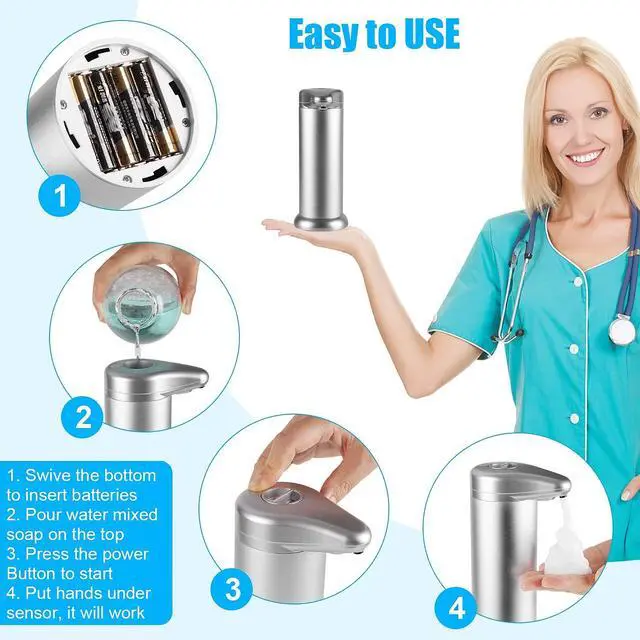 Easy to USE

1

2

3

4

1. Swive the bottom to insert batteries
2. Pour water mixed soap on the top
3. Press the power Button to start
4. Put hands under sensor, it will work