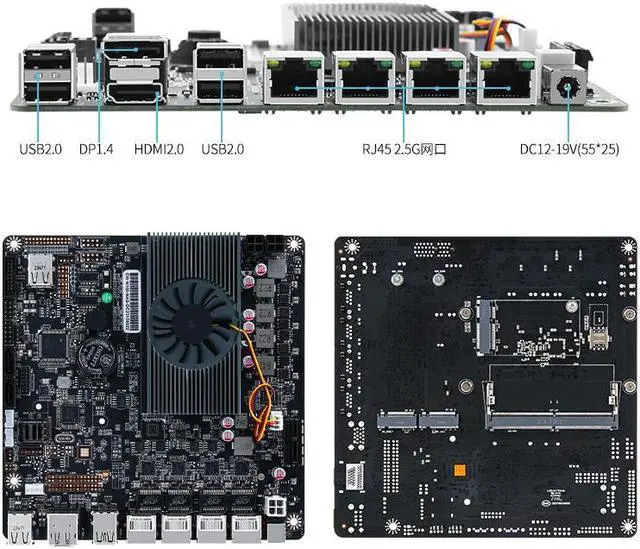 USB2.0
DP1.4
HDMI2.0
USB2.0
RJ45 2.5G网口
DC12-19V(55*25)