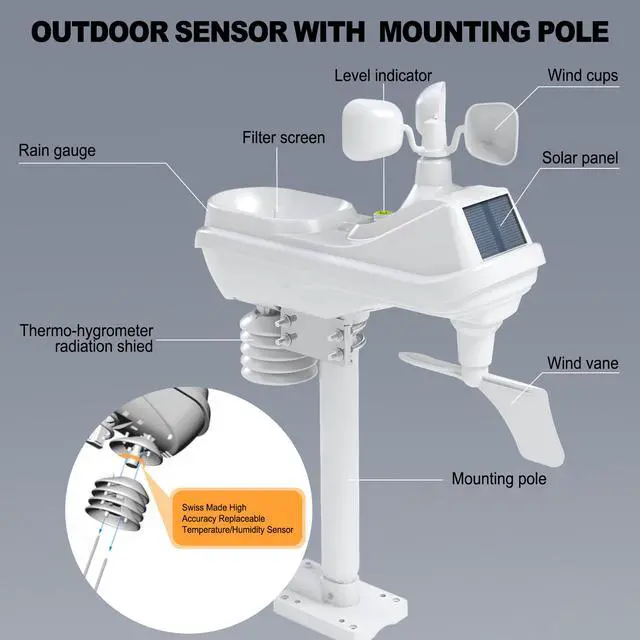 OUTDOOR SENSOR WITH MOUNTING POLE

Level indicator

Wind cups

Filter screen

Rain gauge

Solar panel

Thermo-hygrometer radiation shied

Wind vane

Mounting pole

Swiss Made High Accuracy Replaceable Temperature/Humidity Sensor