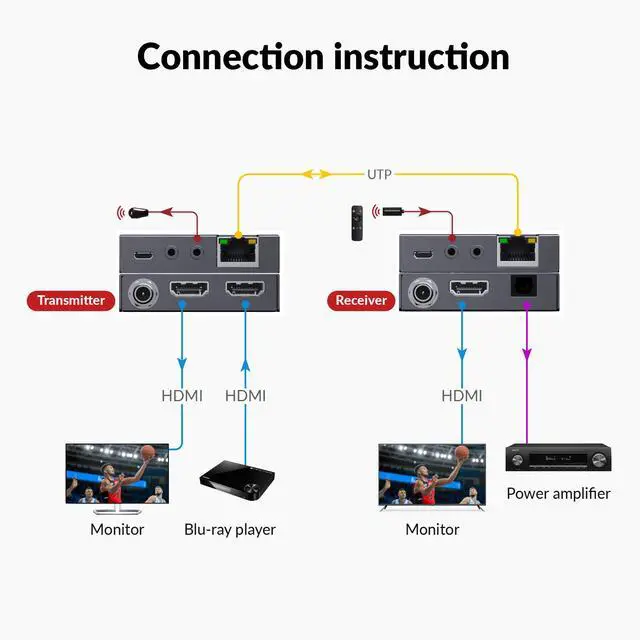 Connection instruction

UTP

Transmitter

Receiver

HDMI

HDMI

HDMI

Monitor

Blu-ray player

Monitor

Power amplifier