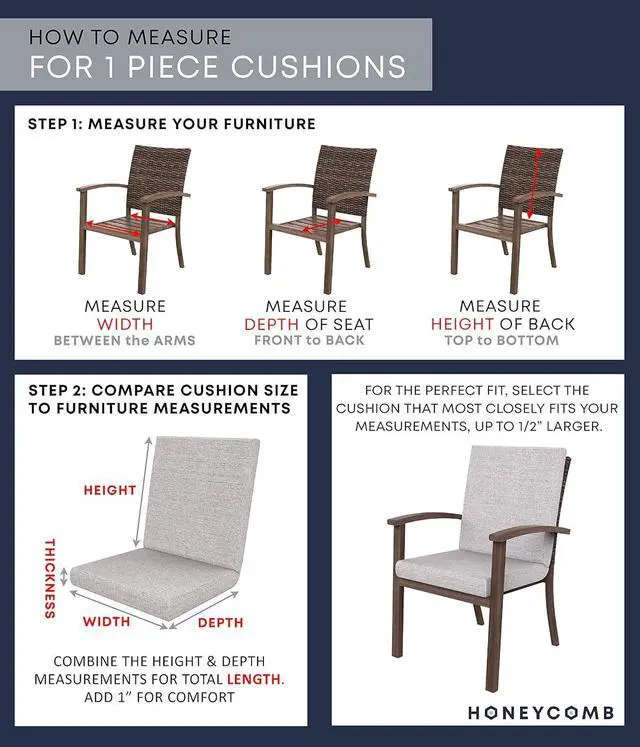 HOW TO MEASURE
FOR 1 PIECE CUSHIONS

STEP 1: MEASURE YOUR FURNITURE

MEASURE
WIDTH
BETWEEN the ARMS

MEASURE
DEPTH OF SEAT
FRONT to BACK

MEASURE
HEIGHT OF BACK
TOP to BOTTOM

STEP 2: COMPARE CUSHION SIZE TO FURNITURE MEASUREMENTS

HEIGHT

THICKNESS

WIDTH

DEPTH

COMBINE THE HEIGHT & DEPTH MEASUREMENTS FOR TOTAL LENGTH. ADD 1" FOR COMFORT

FOR THE PERFECT FIT, SELECT THE CUSHION THAT MOST CLOSELY FITS YOUR MEASUREMENTS, UP TO 1/2" LARGER.

HONEYCOMB