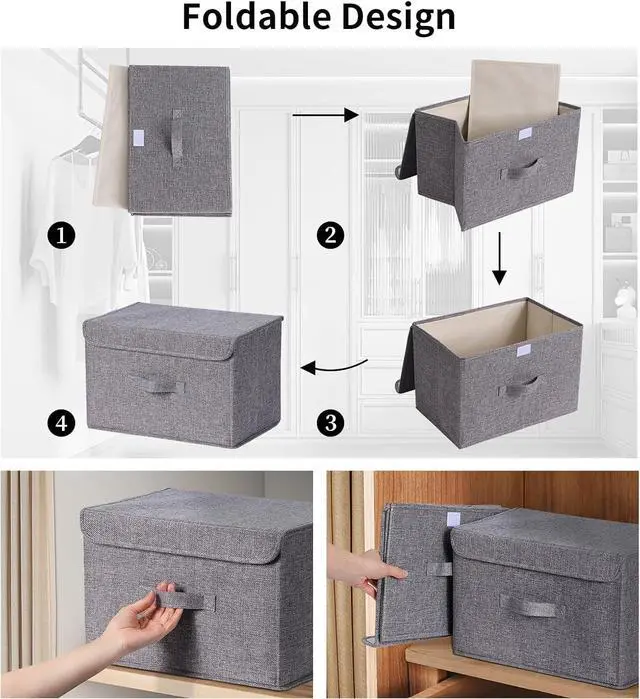 Foldable Design

1

2

3

4