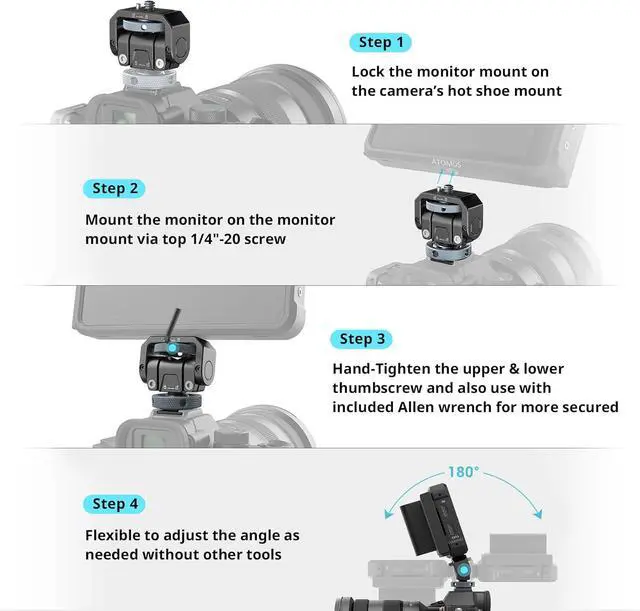 Step 1

Lock the monitor mount on the camera's hot shoe mount

ATOMOS

Step 2

Mount the monitor on the monitor mount via top 1/4"-20 screw

Step 3

Hand-Tighten the upper & lower thumbscrew and also use with included Allen wrench for more secured

180°

Step 4

Flexible to adjust the angle as needed without other tools