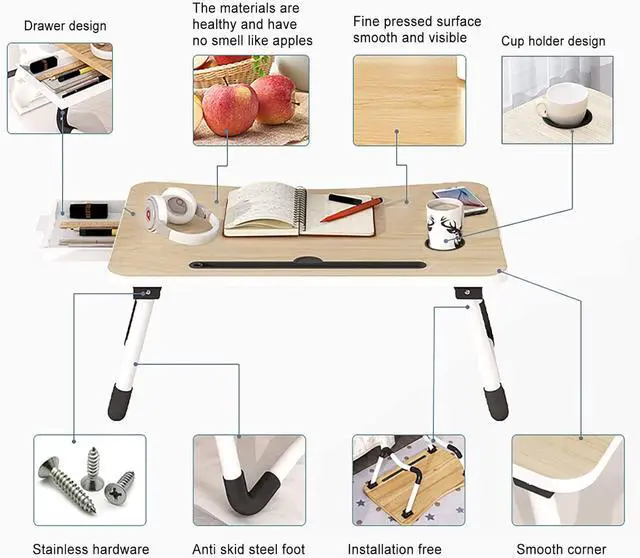 Drawer design

The materials are healthy and have no smell like apples

Fine pressed surface smooth and visible

Cup holder design

Stainless hardware

Anti skid steel foot

Installation free

Smooth corner