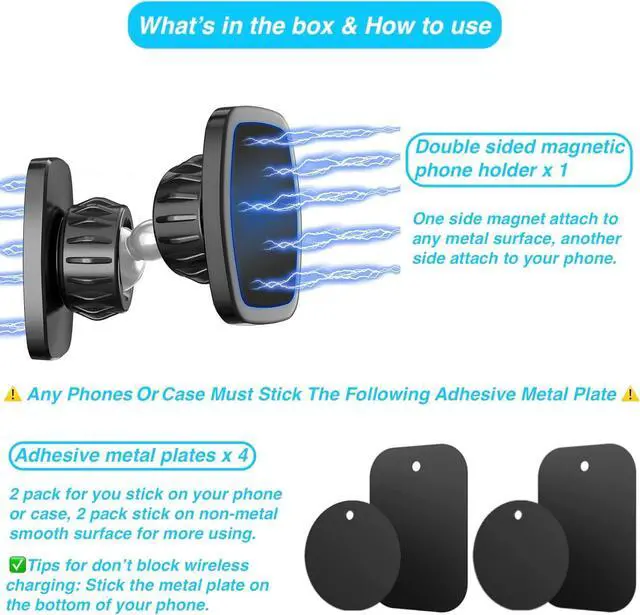 What's in the box & How to use

Double sided magnetic phone holder x 1

One side magnet attach to any metal surface, another side attach to your phone.

⚠ Any Phones Or Case Must Stick The Following Adhesive Metal Plate ⚠

Adhesive metal plates x 4

2 pack for you stick on your phone or case, 2 pack stick on non-metal smooth surface for more using.

✅Tips for don't block wireless charging: Stick the metal plate on the bottom of your phone.