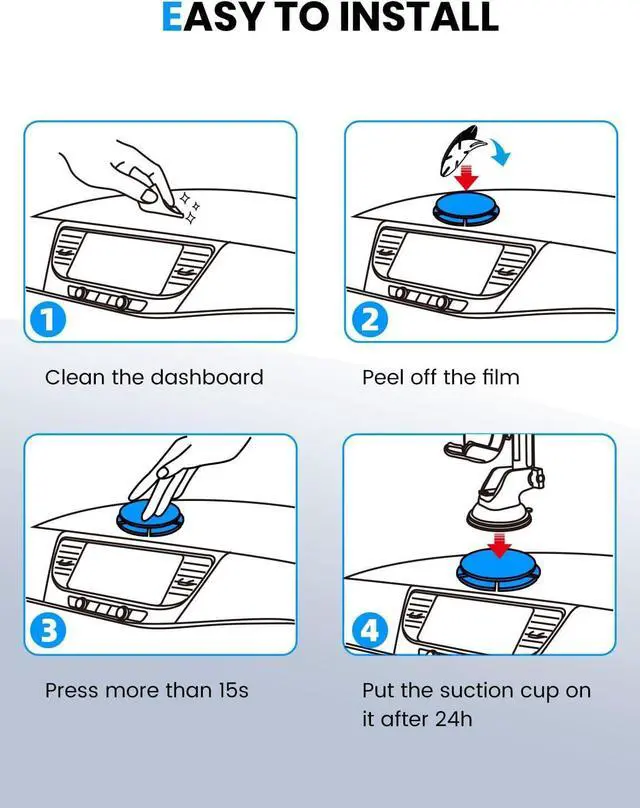 EASY TO INSTALL

1

Clean the dashboard

2

Peel off the film

3

Press more than 15s

4

Put the suction cup on it after 24h