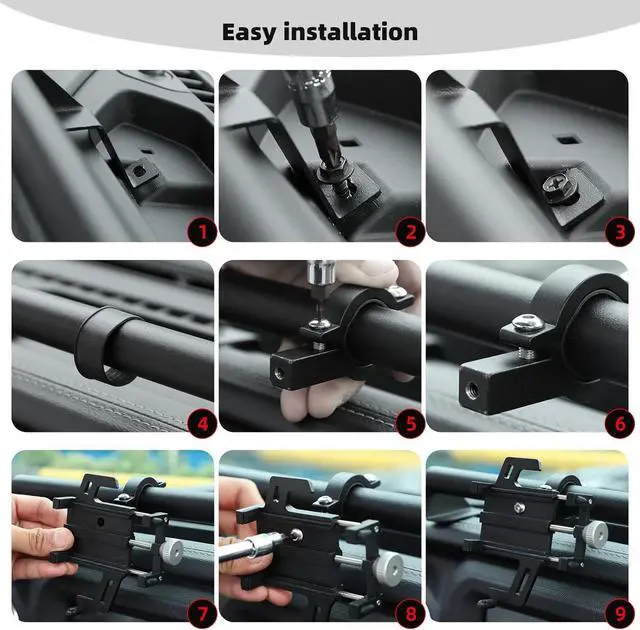 Easy installation

1

2

3

4

5

6

7

8

9