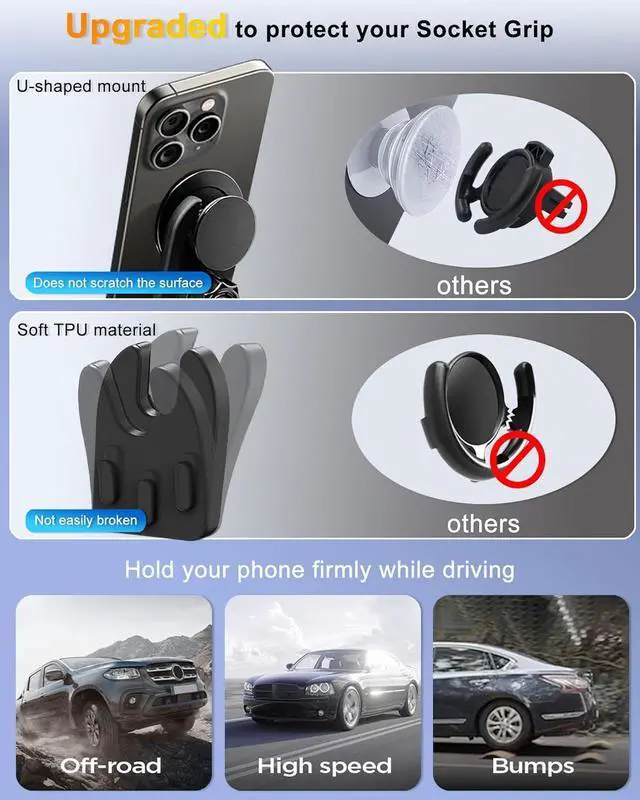 Upgraded to protect your Socket Grip

U-shaped mount

Does not scratch the surface

others

Soft TPU material

Not easily broken

others

Hold your phone firmly while driving

Off-road

High speed

Bumps