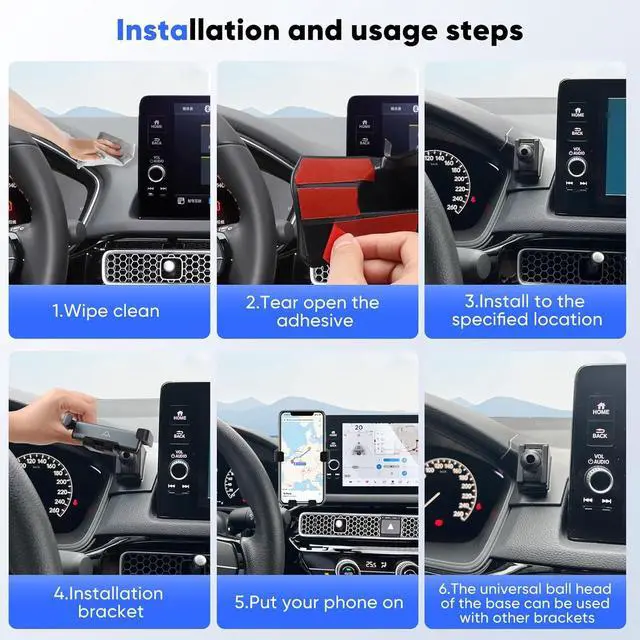 Installation and usage steps

HOME
BACK
VOL AUDIO

1.Wipe clean

HOME
BACK

2.Tear open the adhesive

120 140 160 180 200 220 240 260

HOME
BACK
VOL AUDIO

3.Install to the specified location

120 140 160 180 200 220 240 260

HOME
BACK
VOL AUDIO

4.Installation bracket

5.Put your phone on

120 140 160 180 200 220 240 260

HOME
BACK
VOL AUDIO

6.The universal ball head of the base can be used with other brackets