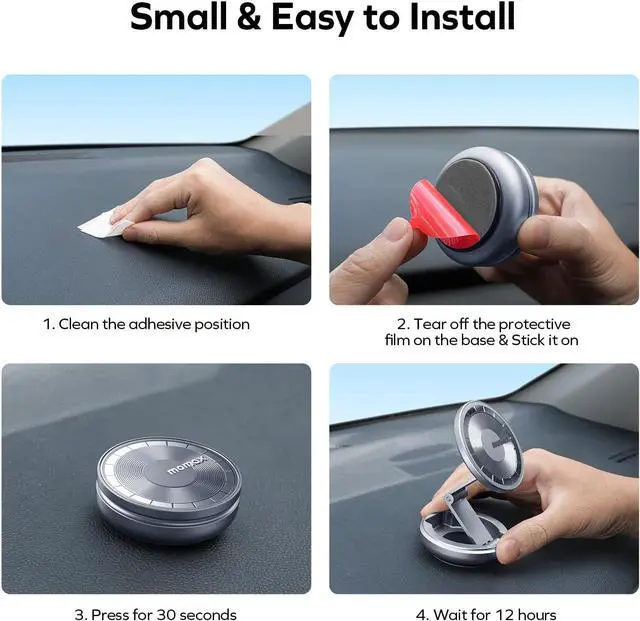 Small & Easy to Install

1. Clean the adhesive position

2. Tear off the protective film on the base & Stick it on

momax

3. Press for 30 seconds

4. Wait for 12 hours