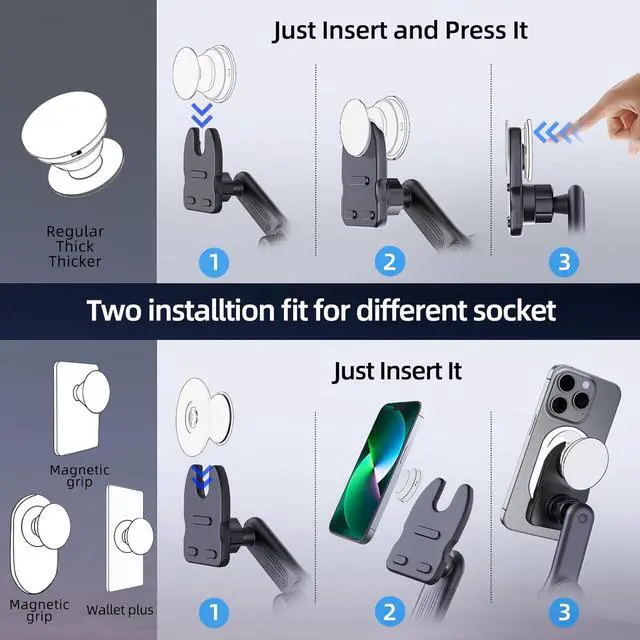 Just Insert and Press It

Regular
Thick
Thicker

1

2

3

Two installtion fit for different socket

Just Insert It

Magnetic grip

Magnetic grip

Wallet plus

1

2

3