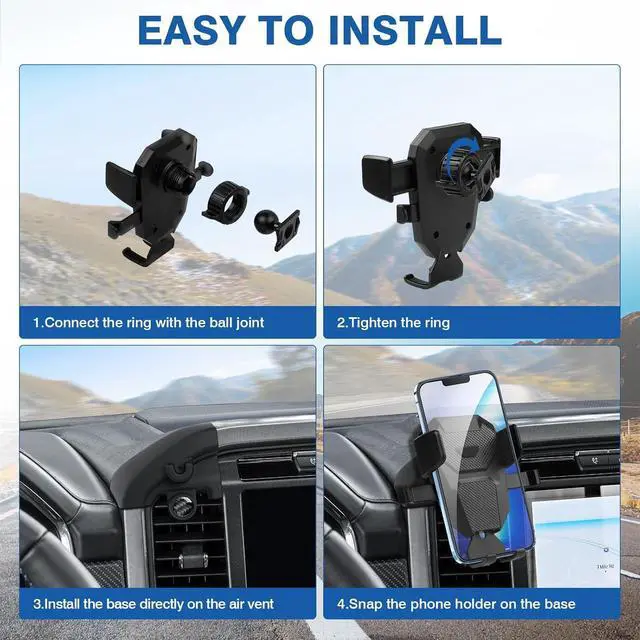 EASY TO INSTALL

1.Connect the ring with the ball joint

2.Tighten the ring

3.Install the base directly on the air vent

4.Snap the phone holder on the base