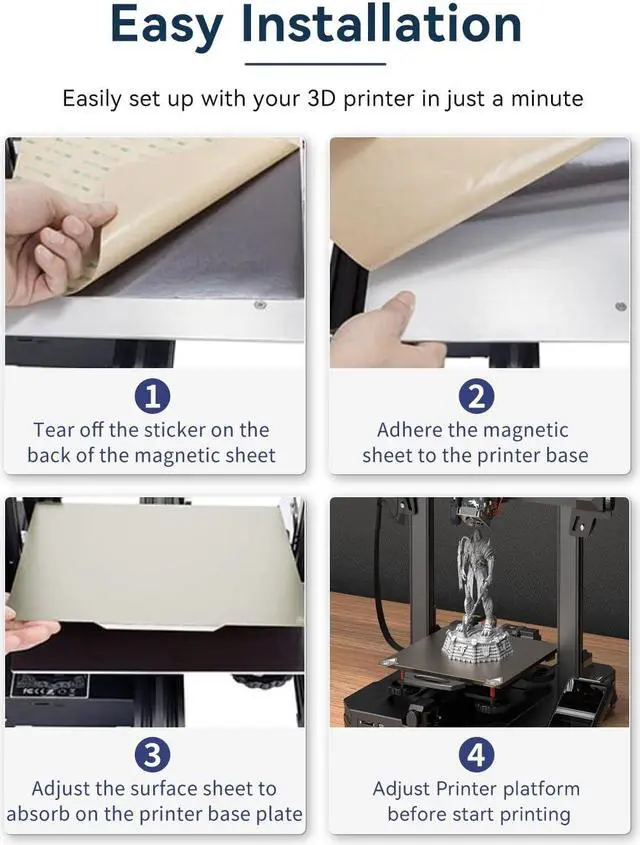 Easy Installation

Easily set up with your 3D printer in just a minute

1
Tear off the sticker on the back of the magnetic sheet

2
Adhere the magnetic sheet to the printer base

3
Adjust the surface sheet to absorb on the printer base plate

4
Adjust Printer platform before start printing