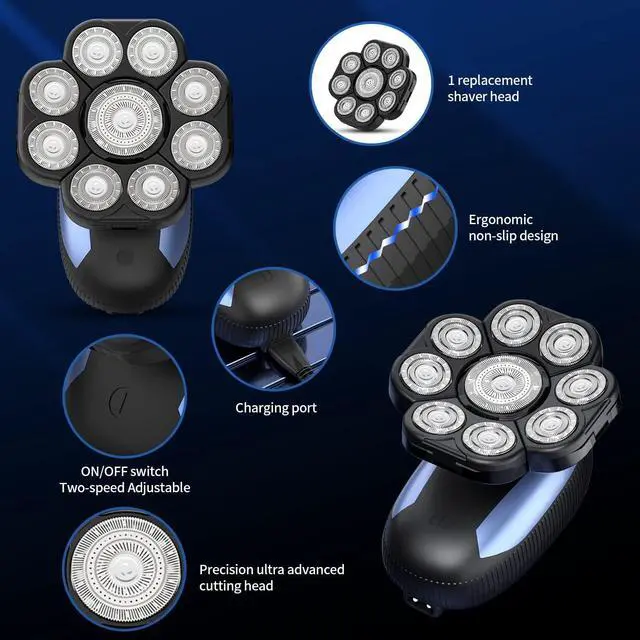 1 replacement shaver head

Ergonomic non-slip design

Charging port

ON/OFF switch
Two-speed Adjustable

Precision ultra advanced cutting head