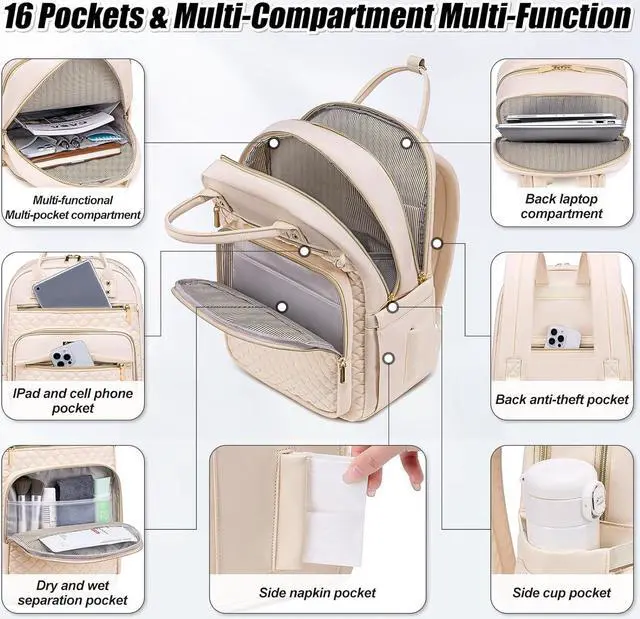 16 Pockets & Multi-Compartment Multi-Function

Multi-functional Multi-pocket compartment

Back laptop compartment

IPad and cell phone pocket

Back anti-theft pocket

Dry and wet separation pocket

Side napkin pocket

Side cup pocket