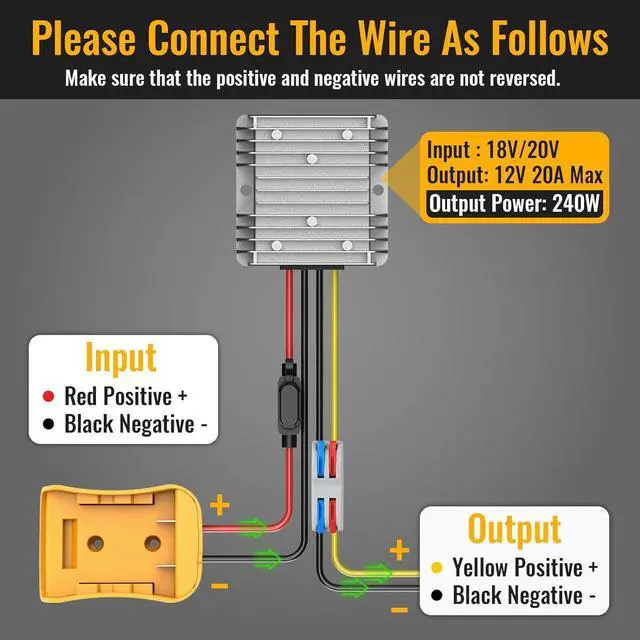 Please Connect The Wire As Follows
Make sure that the positive and negative wires are not reversed.

Input : 18V/20V
Output: 12V 20A Max
Output Power: 240W

Input
Red Positive +
Black Negative -

+
-

Output
Yellow Positive +
Black Negative -

+
-