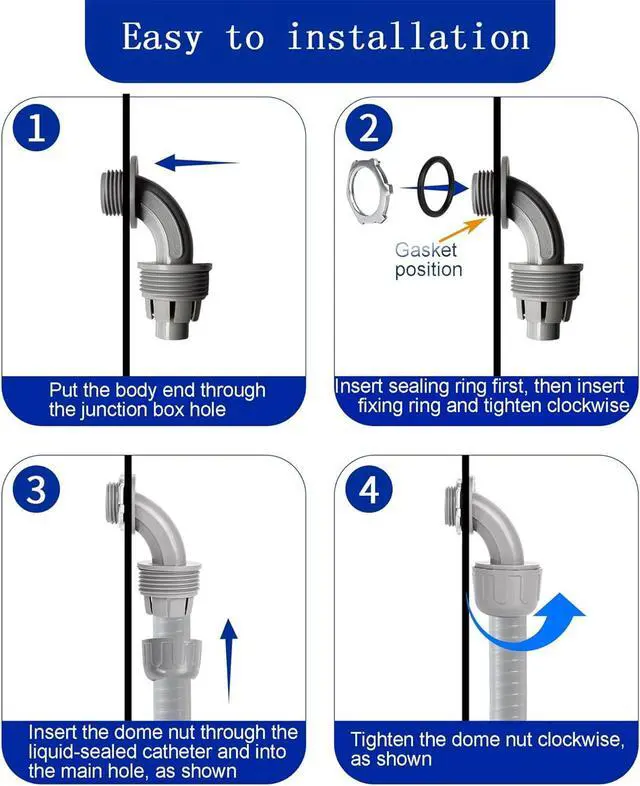 Easy to installation

1

Put the body end through the junction box hole

2

Gasket position

Insert sealing ring first, then insert fixing ring and tighten clockwise

3

Insert the dome nut through the liquid-sealed catheter and into the main hole, as shown

4

Tighten the dome nut clockwise, as shown