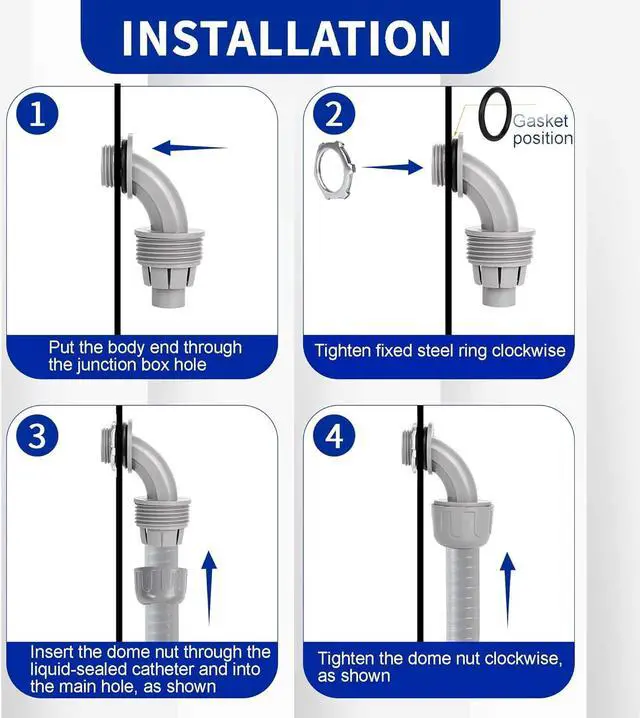 INSTALLATION

1

Put the body end through the junction box hole

2

Gasket position

Tighten fixed steel ring clockwise

3

Insert the dome nut through the liquid-sealed catheter and into the main hole, as shown

4

Tighten the dome nut clockwise, as shown