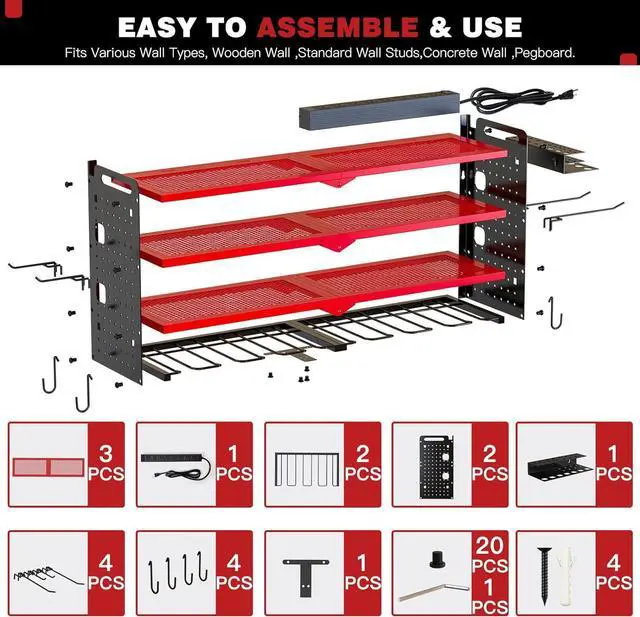 EASY TO ASSEMBLE & USE

Fits Various Wall Types, Wooden Wall ,Standard Wall Studs,Concrete Wall ,Pegboard.

3 PCS

1 PCS

2 PCS

2 PCS

1 PCS

4 PCS

4 PCS

1 PCS

20 PCS
1 PCS

4 PCS