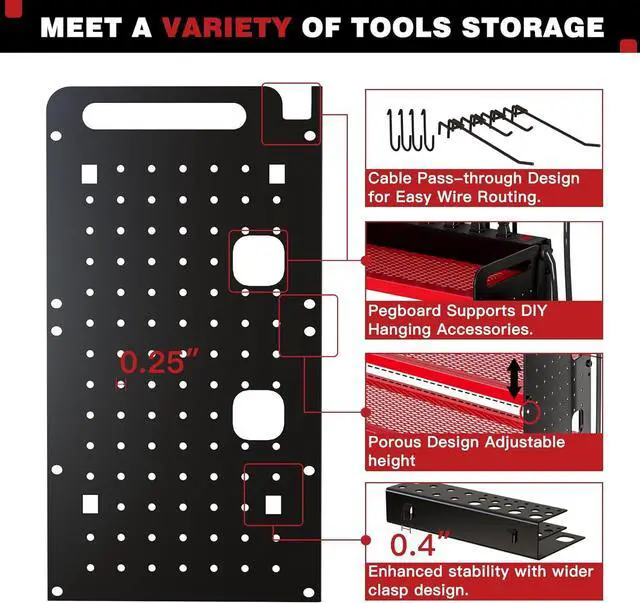 MEET A VARIETY OF TOOLS STORAGE

0.25"

Cable Pass-through Design for Easy Wire Routing.

Pegboard Supports DIY Hanging Accessories.

Porous Design Adjustable height

0.4"

Enhanced stability with wider clasp design.