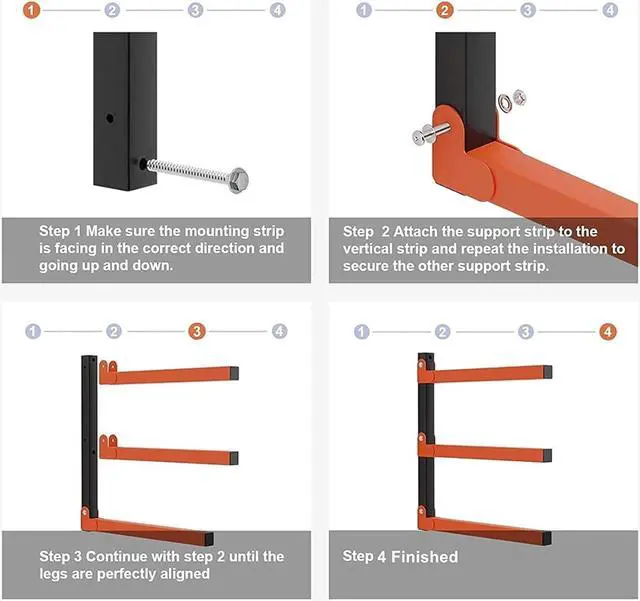 1 2 3 4

Step 1 Make sure the mounting strip is facing in the correct direction and going up and down.

1 2 3 4

Step 2 Attach the support strip to the vertical strip and repeat the installation to secure the other support strip.

1 2 3 4

Step 3 Continue with step 2 until the legs are perfectly aligned

1 2 3 4

Step 4 Finished