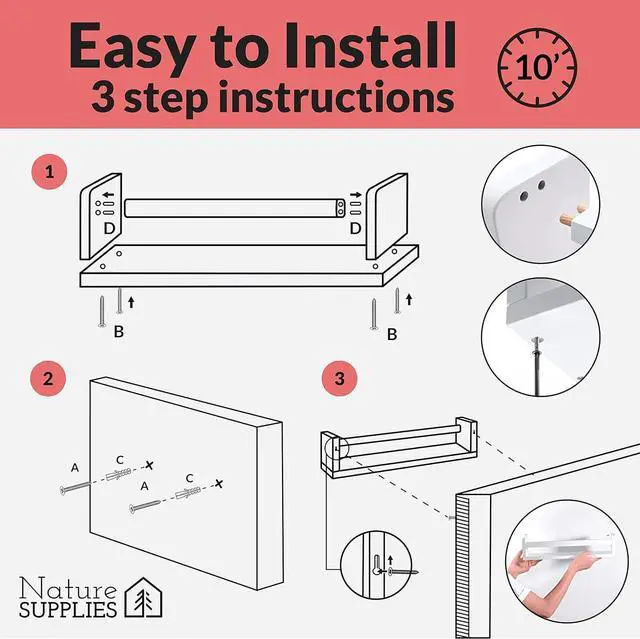 Easy to Install
3 step instructions

10'

1

D

D

B

B

2

A

C

A

C

3

Nature
SUPPLIES