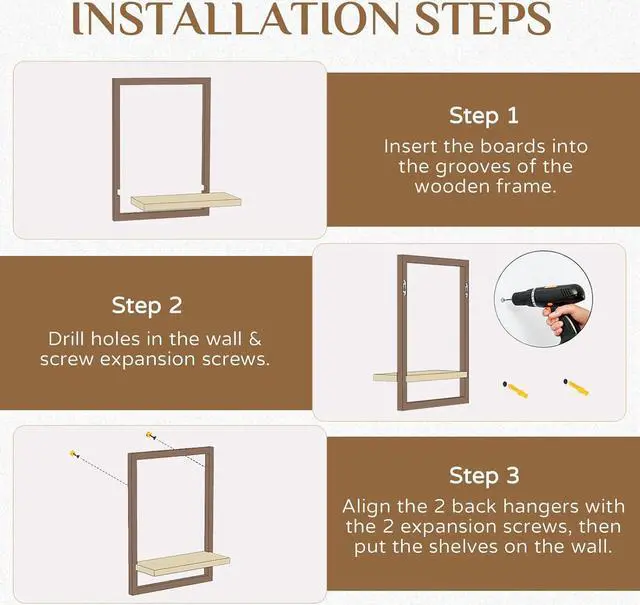 INSTALLATION STEPS

Step 1
Insert the boards into the grooves of the wooden frame.

Step 2
Drill holes in the wall & screw expansion screws.

Step 3
Align the 2 back hangers with the 2 expansion screws, then put the shelves on the wall.