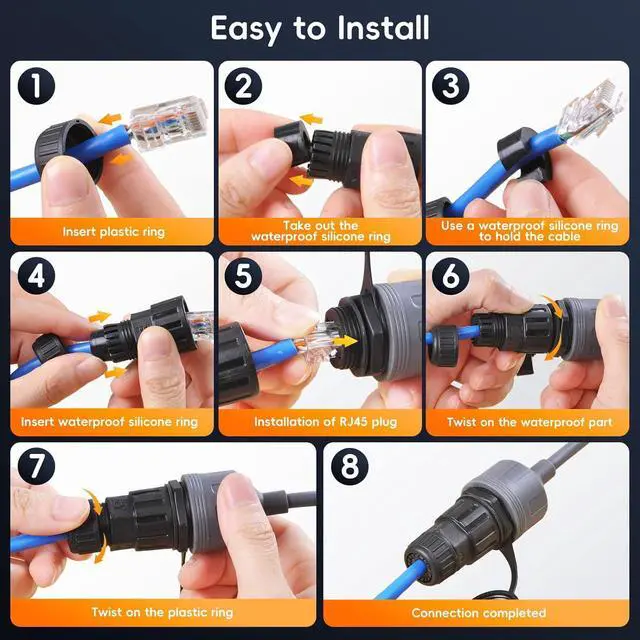 Easy to Install

1
Insert plastic ring

2
Take out the waterproof silicone ring

3
Use a waterproof silicone ring to hold the cable

4
Insert waterproof silicone ring

5
Installation of RJ45 plug

6
Twist on the waterproof part

7
Twist on the plastic ring

8
Connection completed