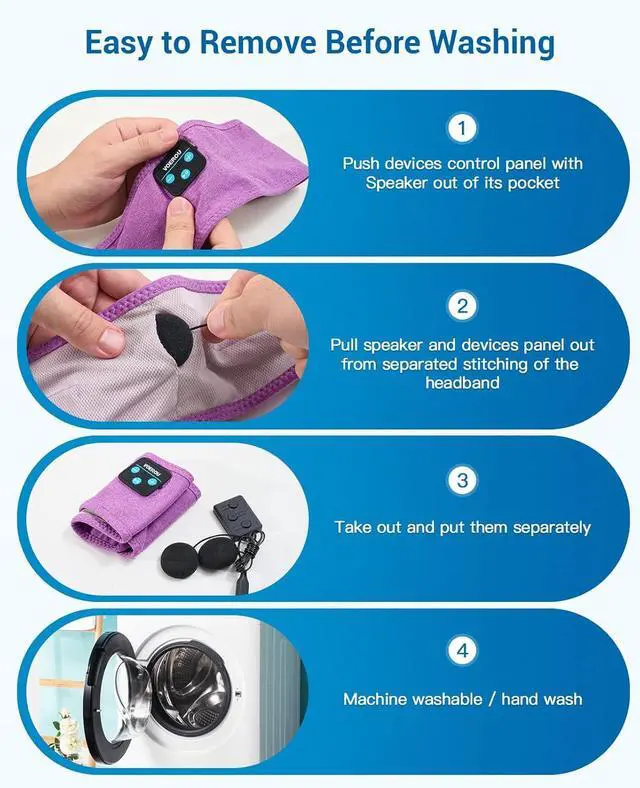 Easy to Remove Before Washing

VOEROU

1

Push devices control panel with Speaker out of its pocket

2

Pull speaker and devices panel out from separated stitching of the headband

VOEROU

3

Take out and put them separately

4

Machine washable / hand wash