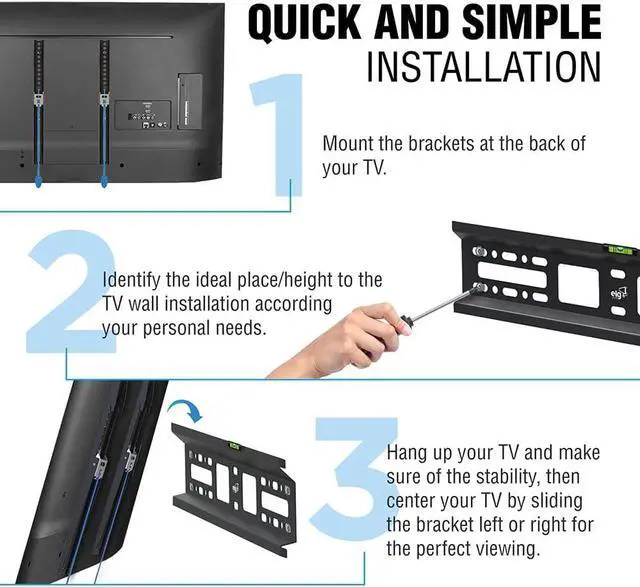 QUICK AND SIMPLE
INSTALLATION

1

Mount the brackets at the back of your TV.

2

Identify the ideal place/height to the TV wall installation according your personal needs.

elg

3

Hang up your TV and make sure of the stability, then center your TV by sliding the bracket left or right for the perfect viewing.